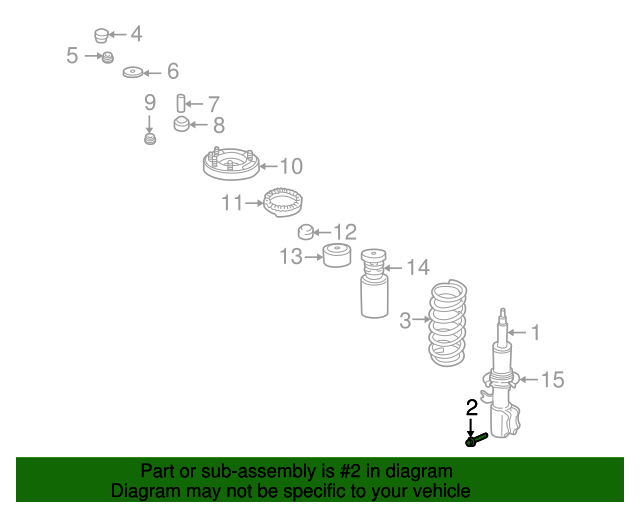 4
5
6
9
7
8
10
11
12
13
14
3
1
15
2

Part or sub-assembly is #2 in diagram
Diagram may not be specific to your vehicle