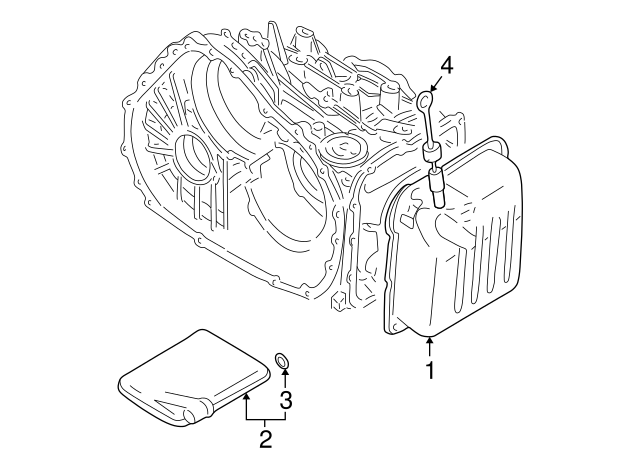 4
1
3
2