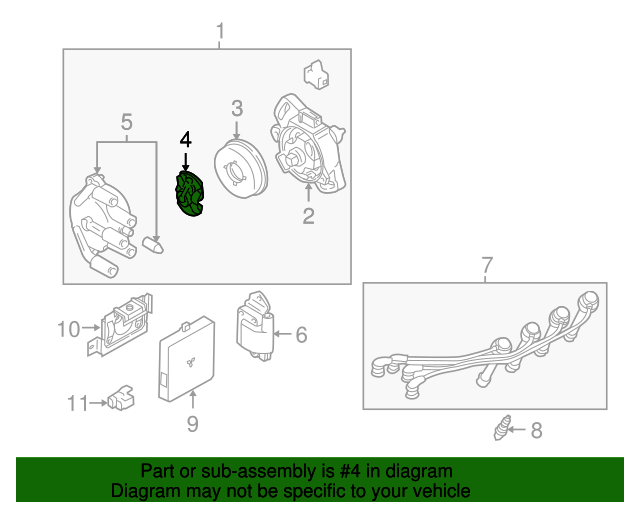 1
5
4
3
2
7
10
6
11
9
8

Part or sub-assembly is #4 in diagram
Diagram may not be specific to your vehicle