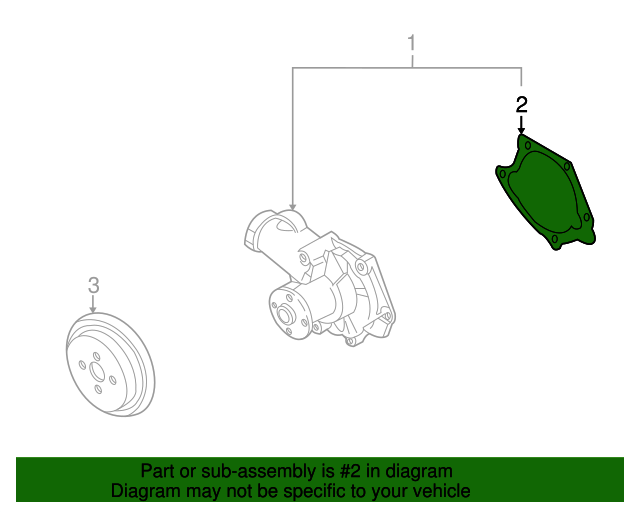 1

2

3

Part or sub-assembly is #2 in diagram
Diagram may not be specific to your vehicle