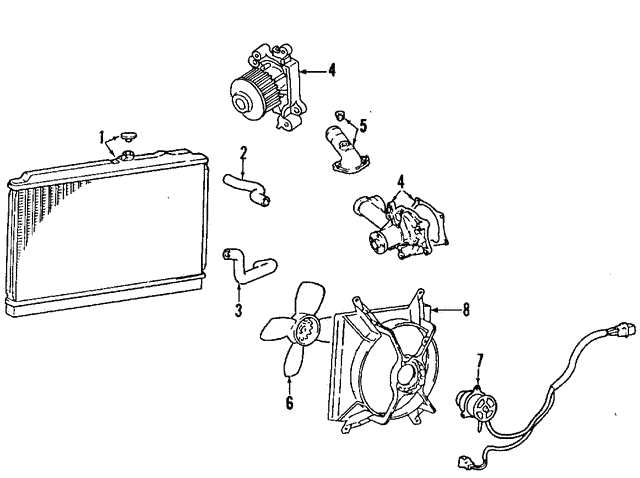 4
5
1
2
4
3
8
6
7