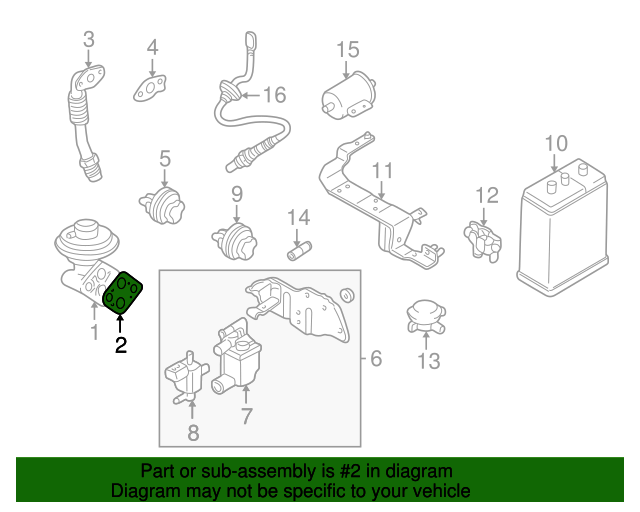 3
4
16
15
5
9
14
11
12
10
1
2
6
13
7
8

Part or sub-assembly is #2 in diagram
Diagram may not be specific to your vehicle