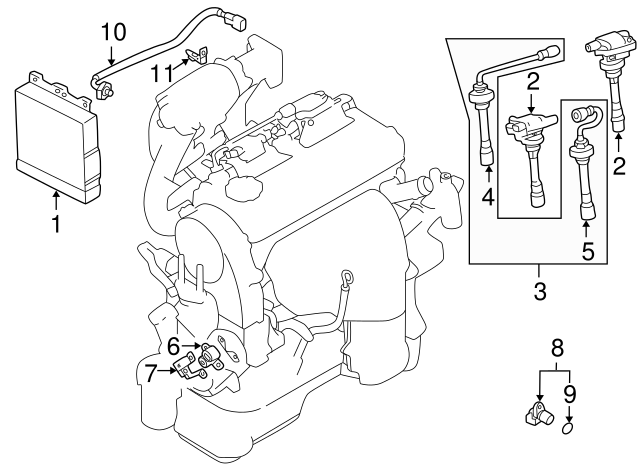 10
11
1
2
2
4
5
3
6
7
8
9