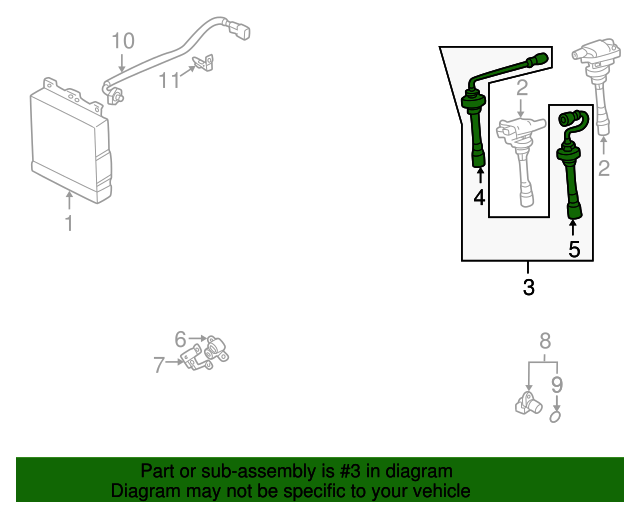 10

11

1

2

2

4

5

3

6

7

8

9

Part or sub-assembly is #3 in diagram
Diagram may not be specific to your vehicle