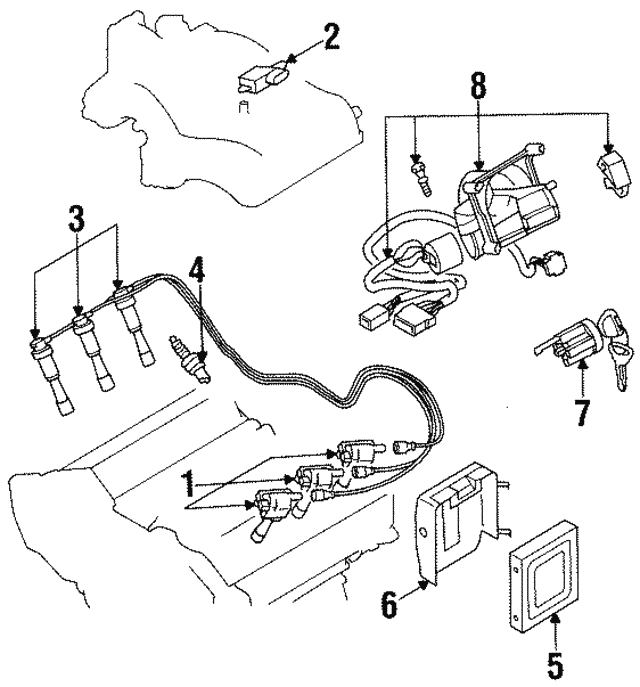 2
8
3
4
7
1
6
5