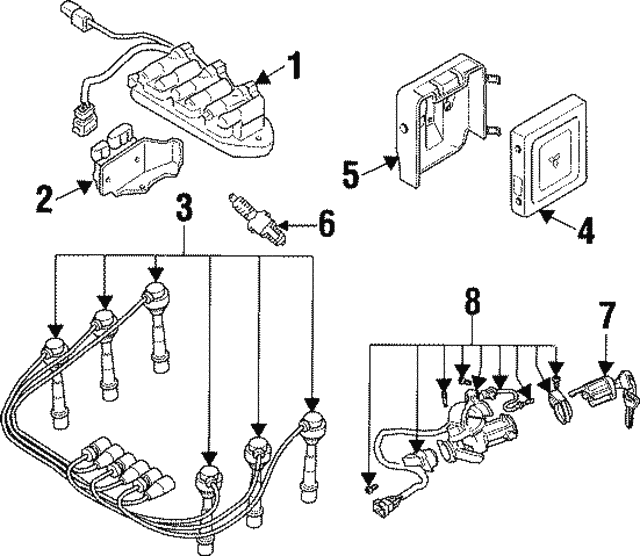 1
2
3
6
5
4
8
7