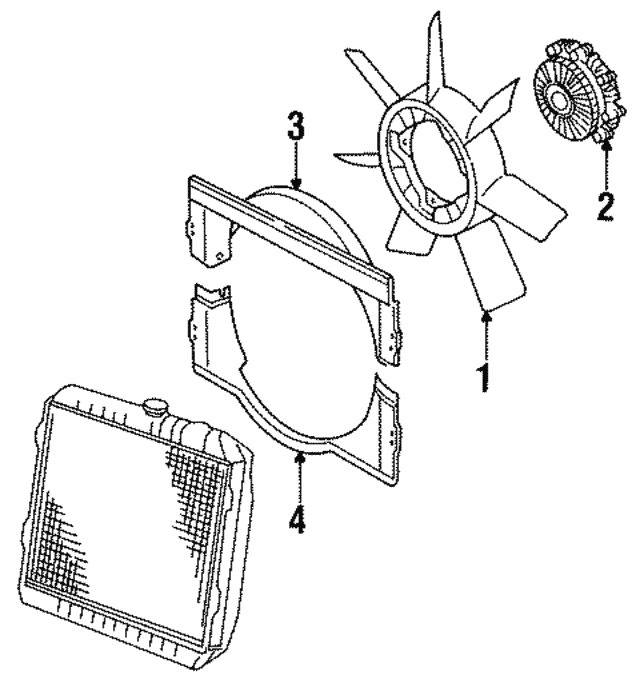 3
2
1
4