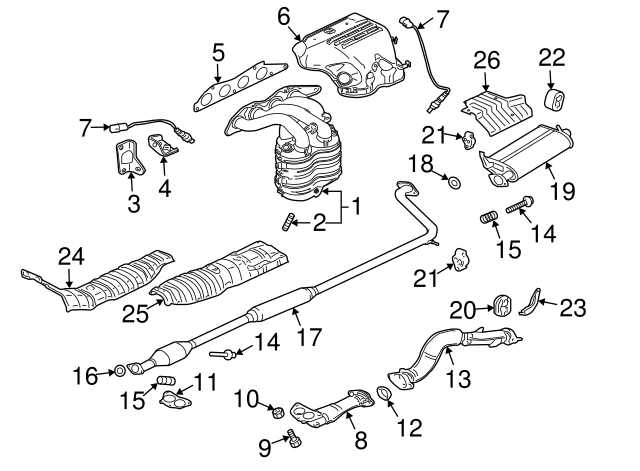 6
7
5
26
22
7
21
18
19
3
4
1
2
15
14
24
21
25
20
23
17
14
16
15
11
13
10
12
9
8