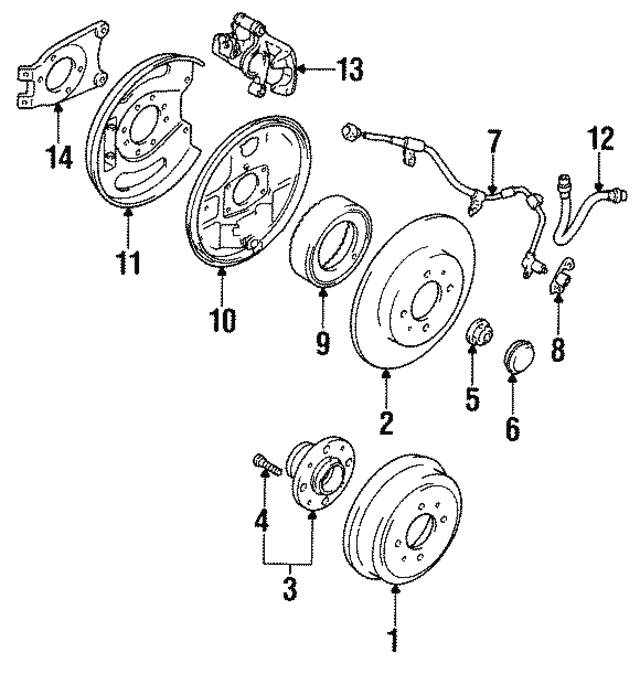 13
14
7
12
11
10
9
8
5
6
2
4
3
1