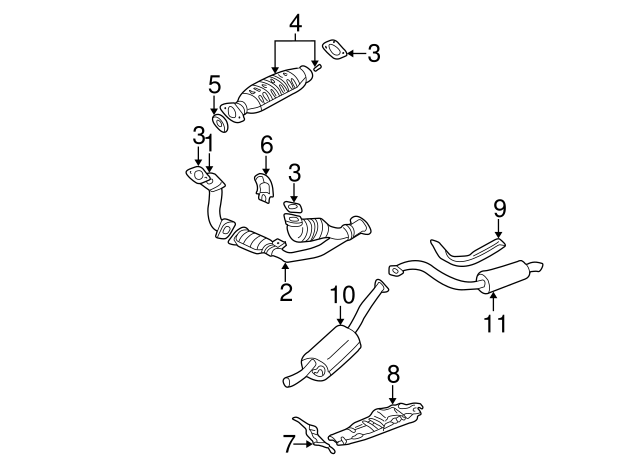 4
3
5
3
1
6
3
9
2
10
11
8
7