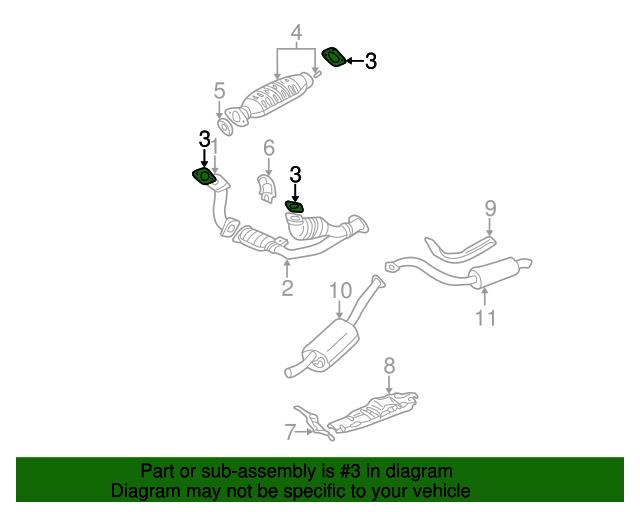 4
3
5
3
1
6
3
9
2
10
11
8
7

Part or sub-assembly is #3 in diagram
Diagram may not be specific to your vehicle