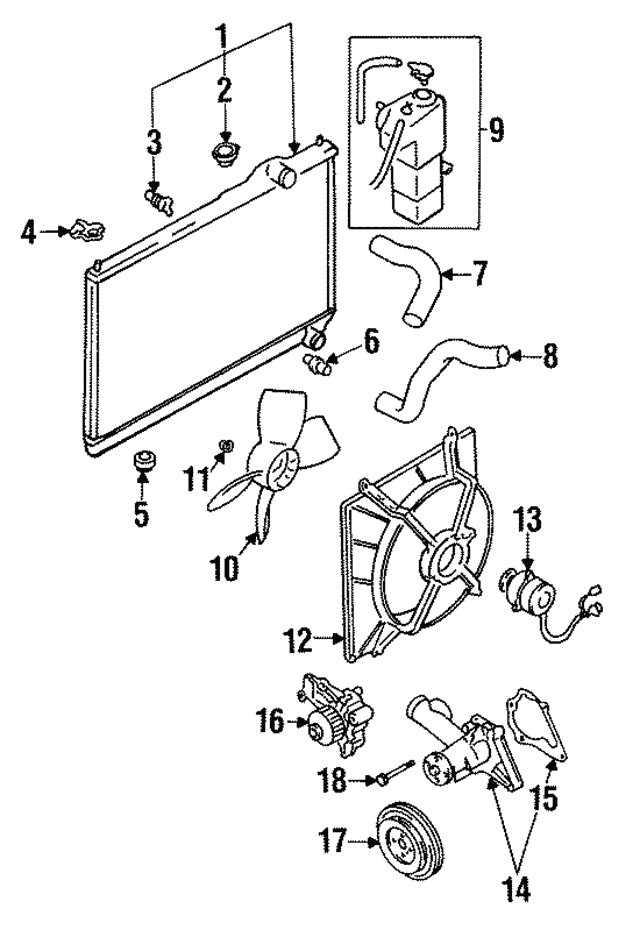 1
2
3
9
4
7
6
8
11
5
10
13
12
16
18
15
17
14