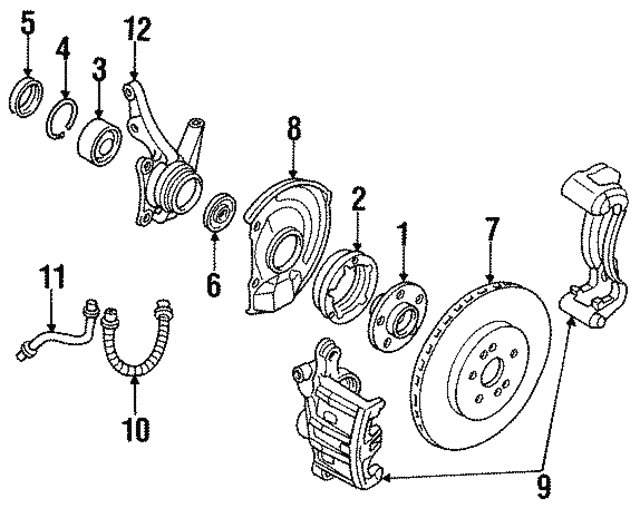 5
4
3
12
8
2
1
7
6
11
10
9