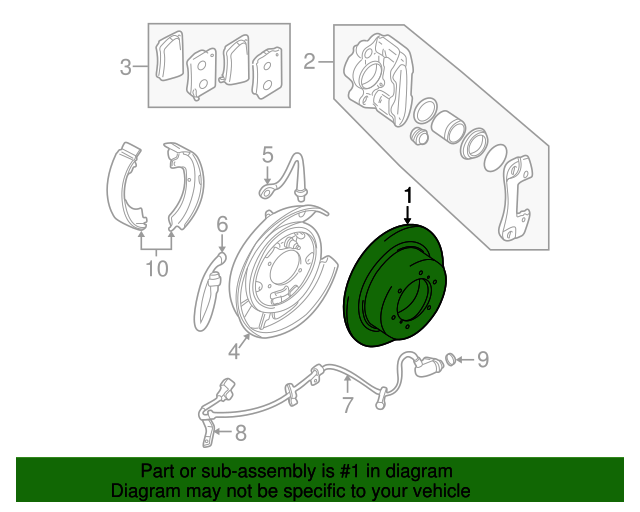 3

2

5

1

6

10

4

9

7

8

Part or sub-assembly is #1 in diagram
Diagram may not be specific to your vehicle