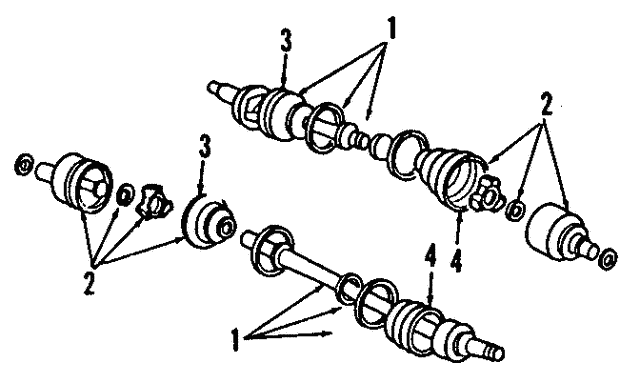 3
1
2
3
2
4
4
1