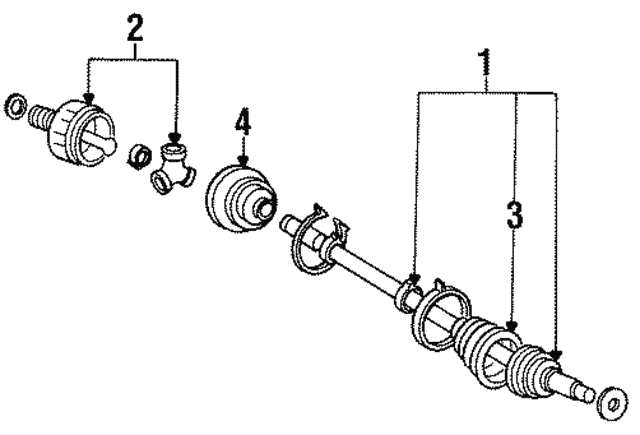 2
4
1
3