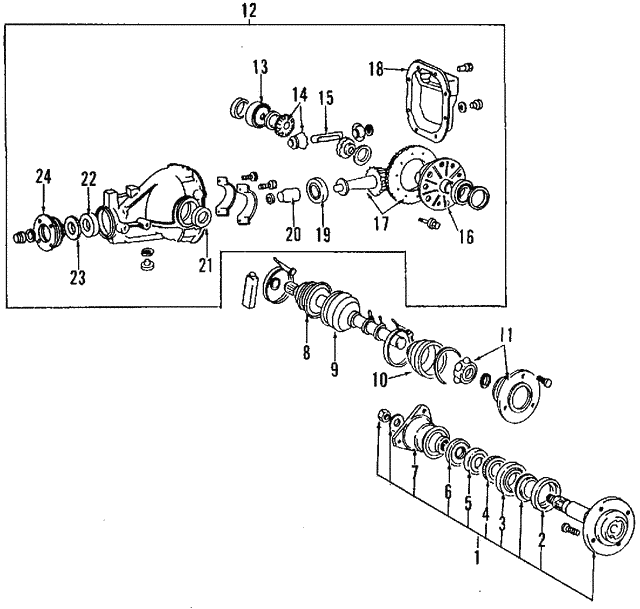 12
13
14
15
18
24
22
20
19
17
16
23
21
8
9
10
11
7
6
5
4
3
2
1