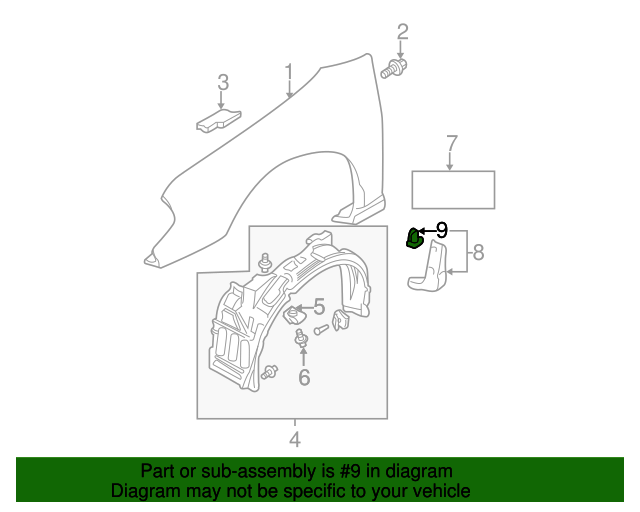 2
3
1
7
9
8
5
6
4

Part or sub-assembly is #9 in diagram
Diagram may not be specific to your vehicle