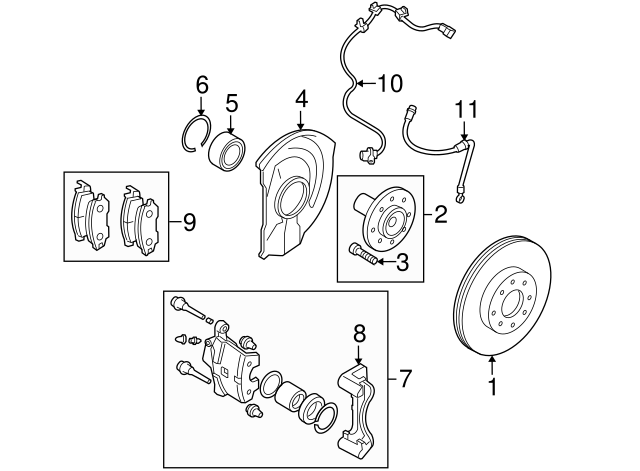 10
6
5
4
11
9
2
3
8
7
1