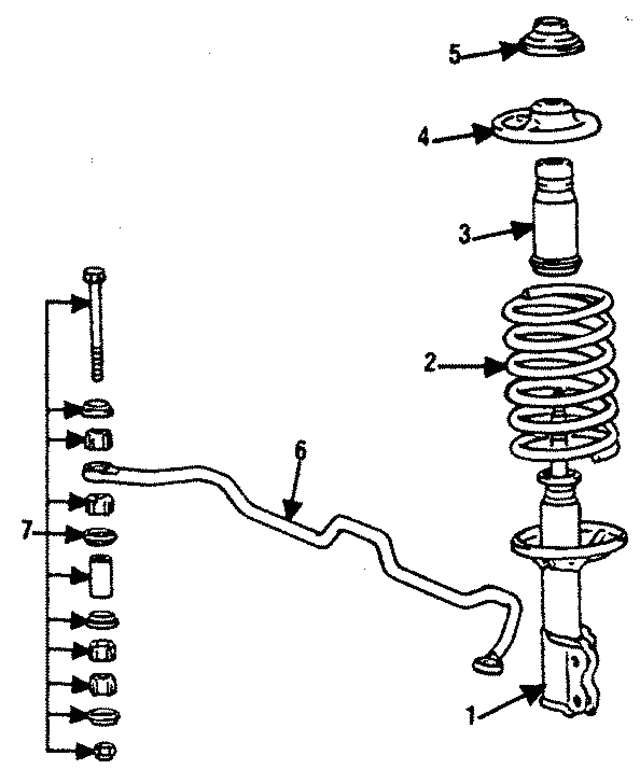 5
4
3
2
6
7
1