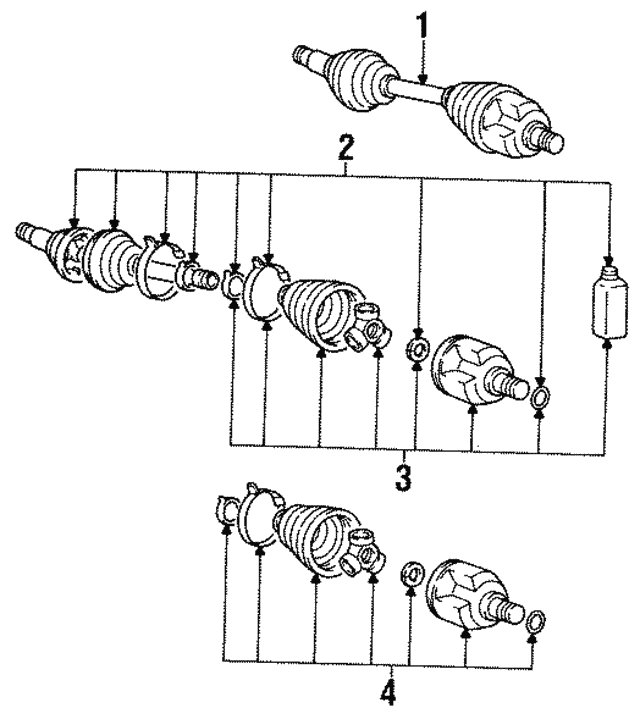 1
2
3
4