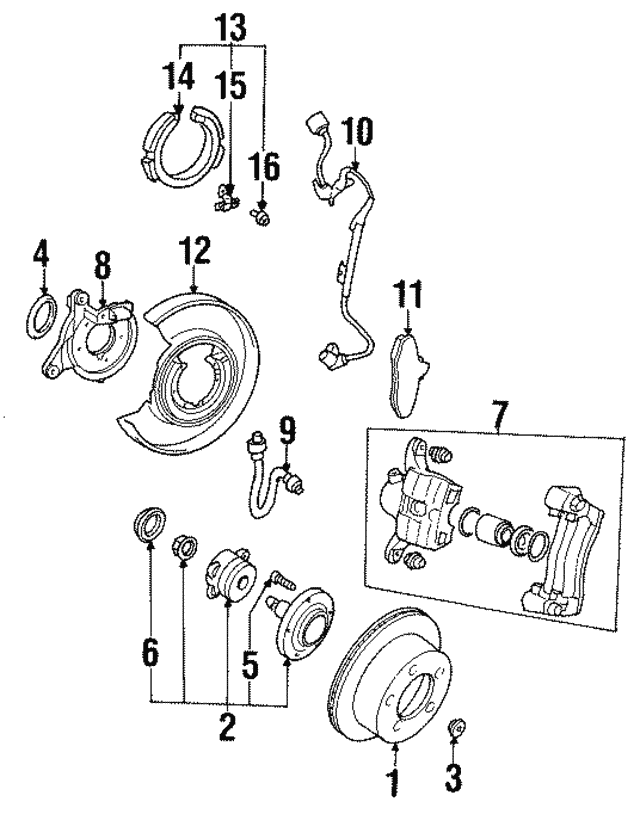 13
14
15
16
10
4
8
12
11
7
9
6
5
2
1
3