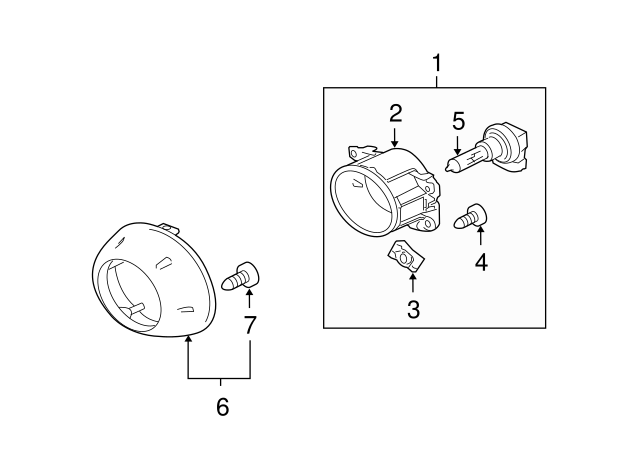 1
2
5
4
3
7
6