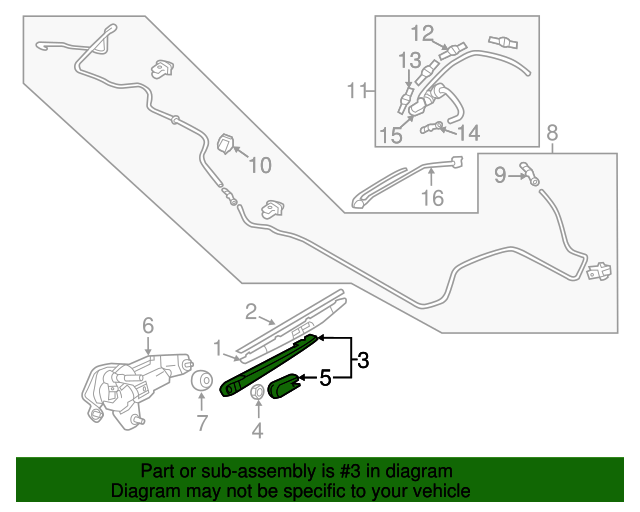 12
13
11
15
14
8
10
9
16
2
6
1
3
5
7
4

Part or sub-assembly is #3 in diagram
Diagram may not be specific to your vehicle