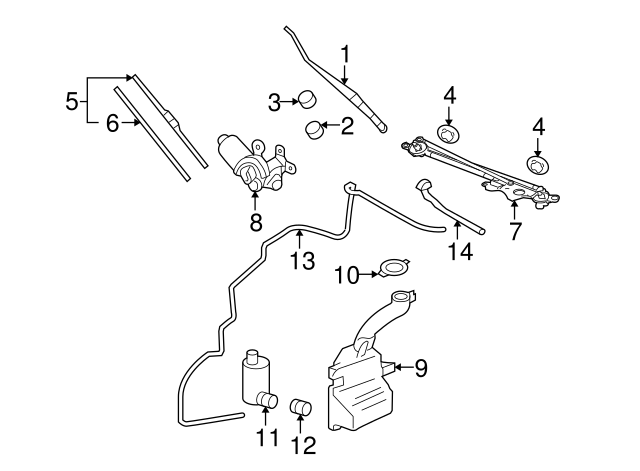 1
5
6
3
2
4
4
8
7
13
14
10
9
11
12