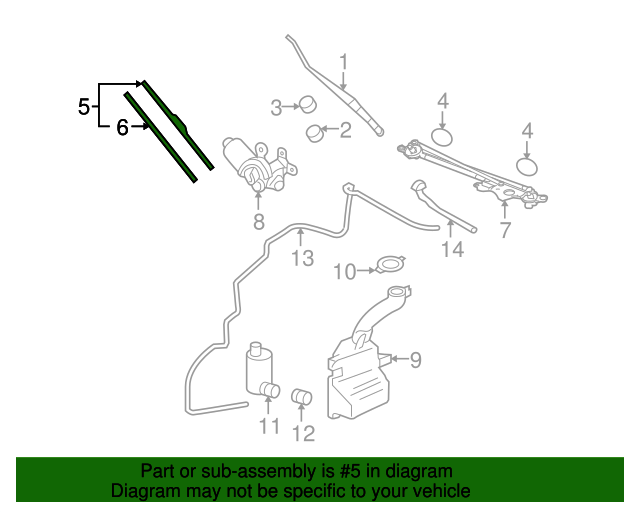 5
6
1
3
2
4
4
8
7
13
14
10
9
11
12

Part or sub-assembly is #5 in diagram
Diagram may not be specific to your vehicle