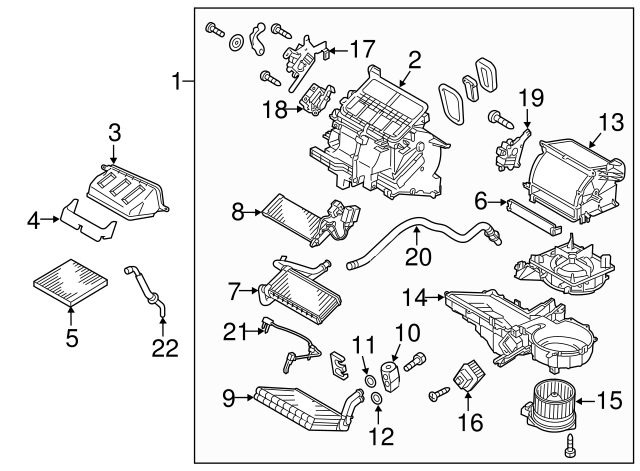 1
17
2
18
19
13
3
4
8
6
20
5
22
7
14
21
11
10
9
12
16
15