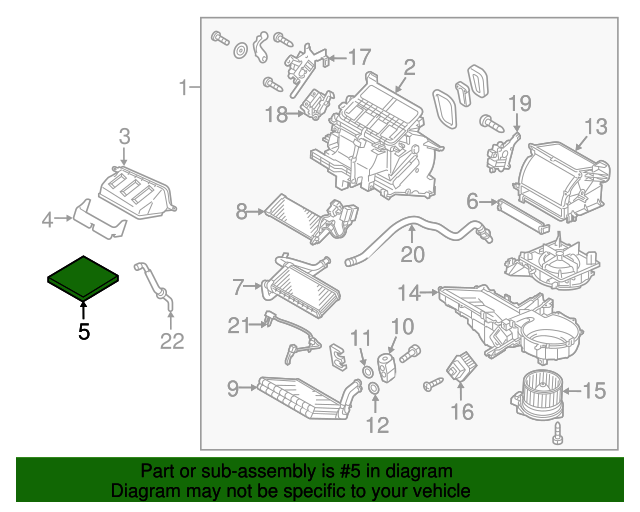 1
17
2
18
19
13
3
4
8
6
20
5
22
7
14
21
11
10
9
12
16
15

Part or sub-assembly is #5 in diagram
Diagram may not be specific to your vehicle