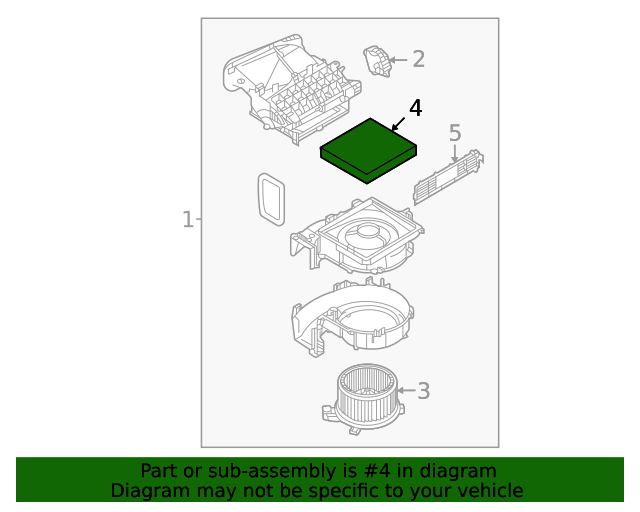 2
4
5
1
3

Part or sub-assembly is #4 in diagram
Diagram may not be specific to your vehicle