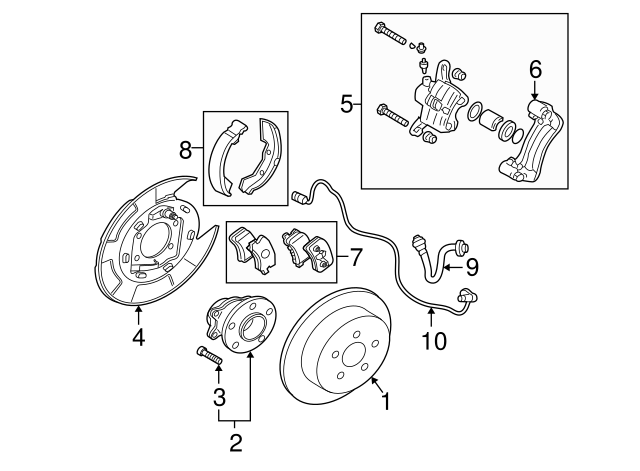 6
5
8
7
9
4
10
3
1
2