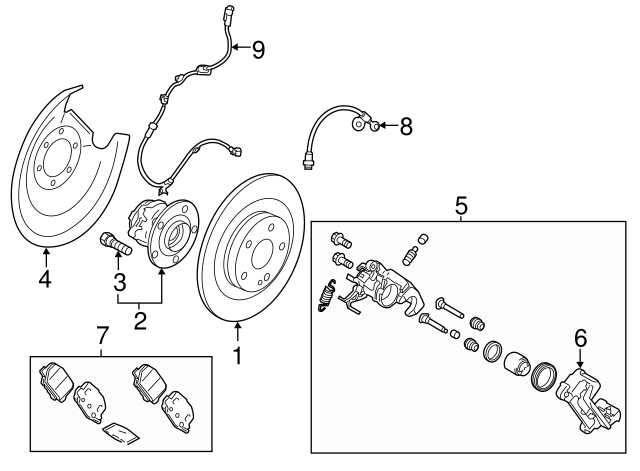 9
8
5
4
3
2
1
7
6