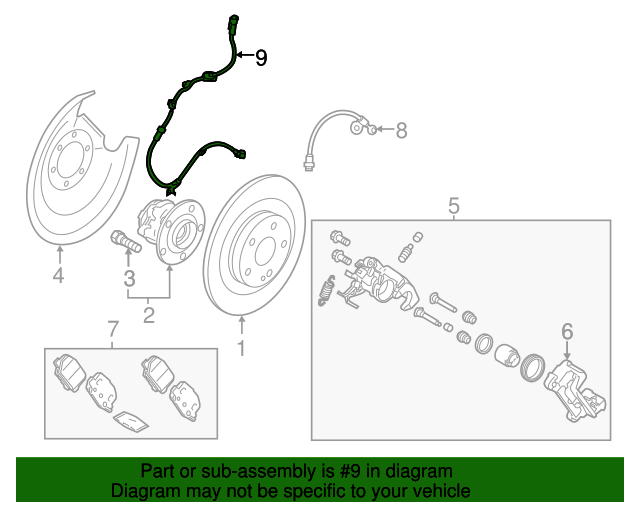 9

8

5

4

3

2

1

7

6

Part or sub-assembly is #9 in diagram
Diagram may not be specific to your vehicle