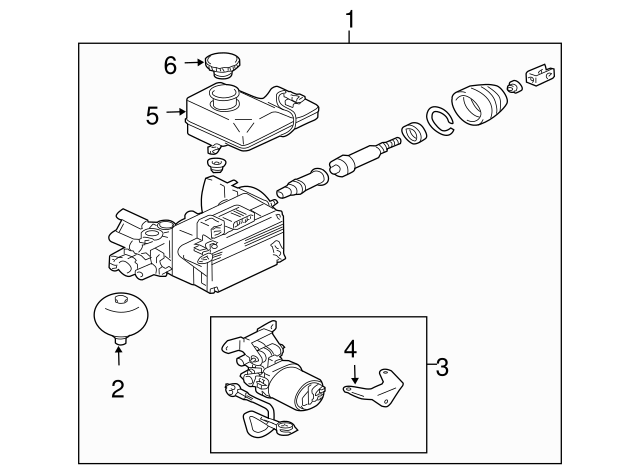 1
6
5
2
4
3