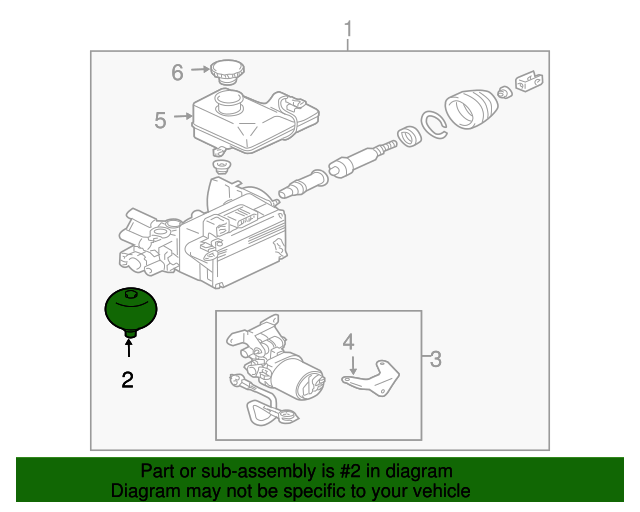 1

6

5

2

4

3

Part or sub-assembly is #2 in diagram
Diagram may not be specific to your vehicle