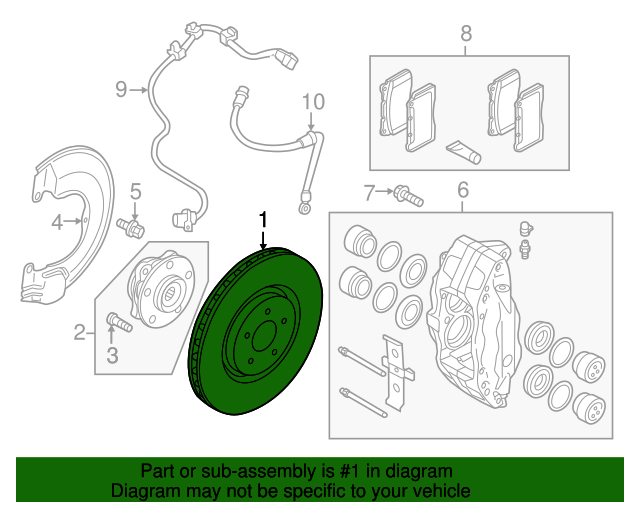 8
9
10
5
4
7
6
1
2
3

Part or sub-assembly is #1 in diagram
Diagram may not be specific to your vehicle