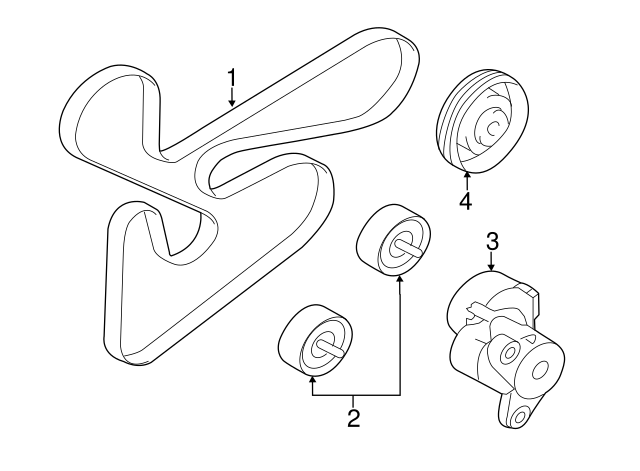 1
4
3
2