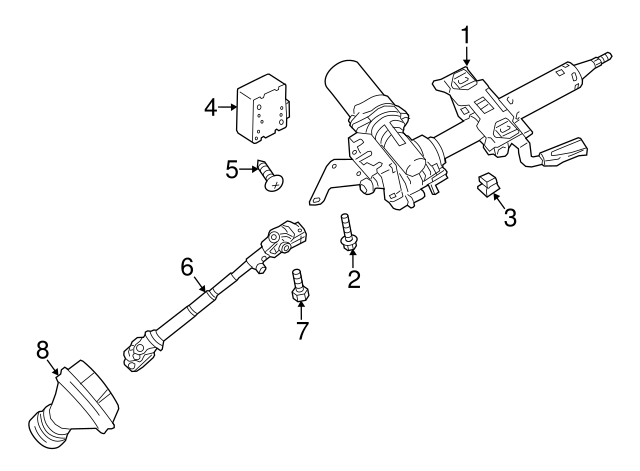 1
4
5
3
2
6
7
8