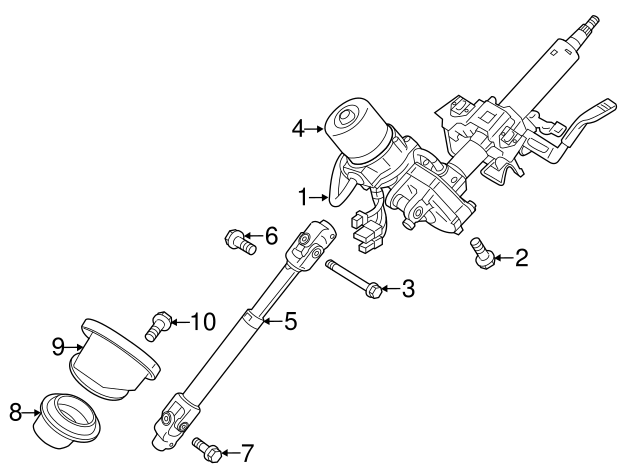 4
1
6
2
3
10
5
9
8
7