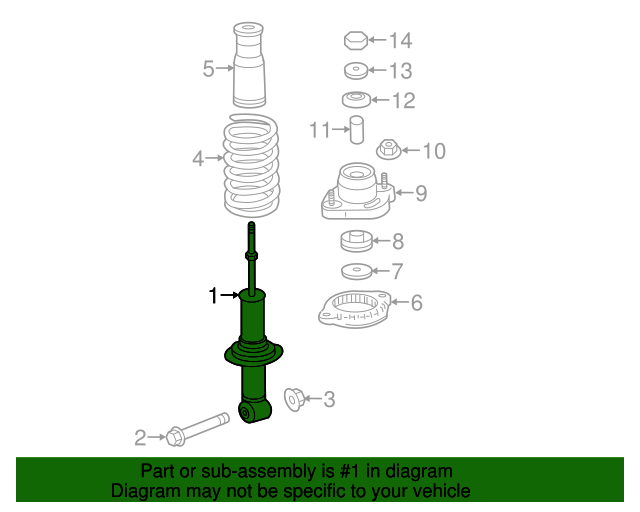 5
14
13
12
11
10
4
9
8
7
1
6
3
2

Part or sub-assembly is #1 in diagram
Diagram may not be specific to your vehicle