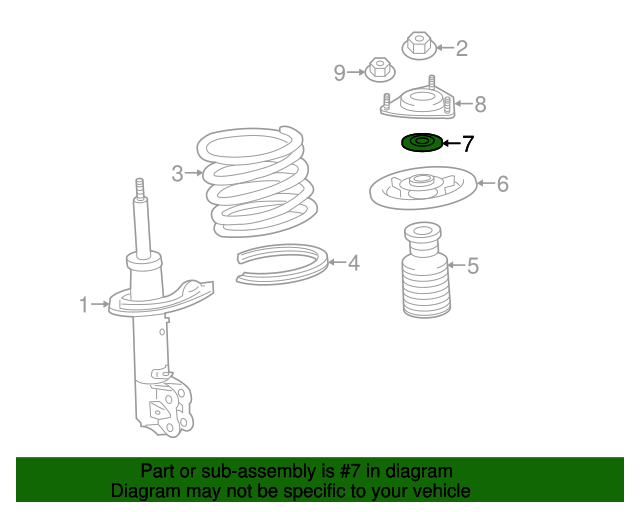 2
9
8
7
3
6
4
5
1

Part or sub-assembly is #7 in diagram
Diagram may not be specific to your vehicle