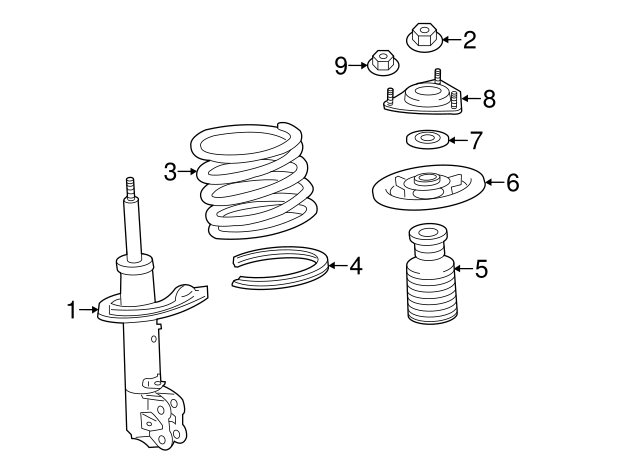 2
9
8
7
3
6
4
5
1