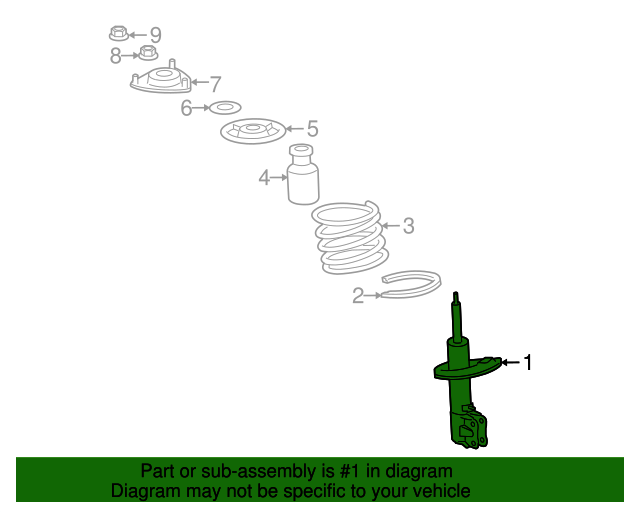 9
8
7
6
5
4
3
2
1

Part or sub-assembly is #1 in diagram
Diagram may not be specific to your vehicle