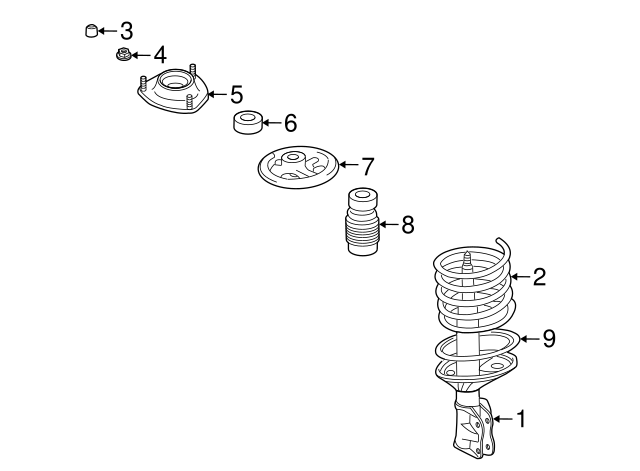 3
4
5
6
7
8
2
9
1