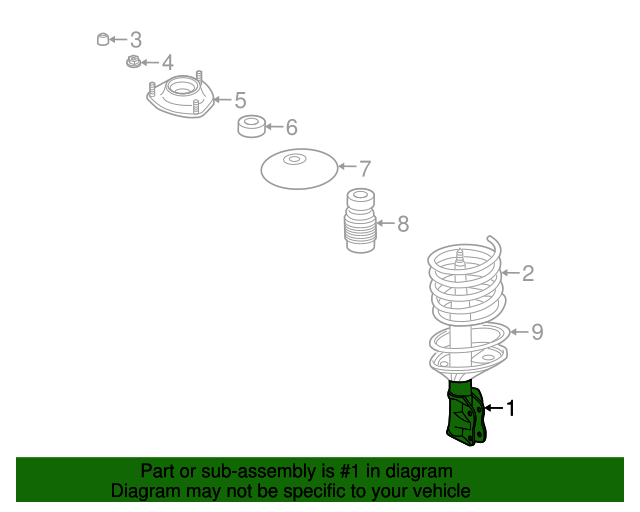 3
4
5
6
7
8
2
9
1

Part or sub-assembly is #1 in diagram
Diagram may not be specific to your vehicle