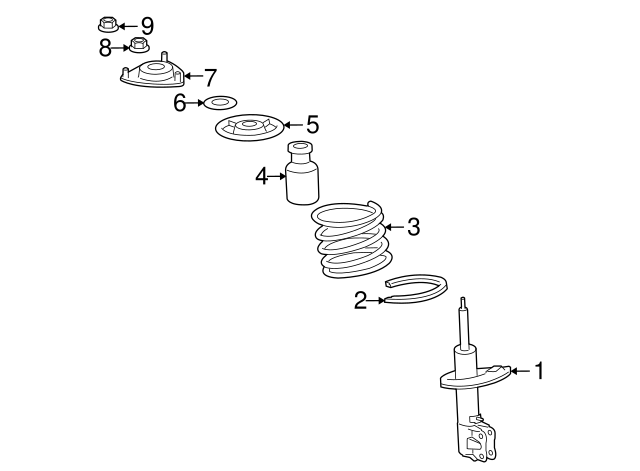 9
8
7
6
5
4
3
2
1