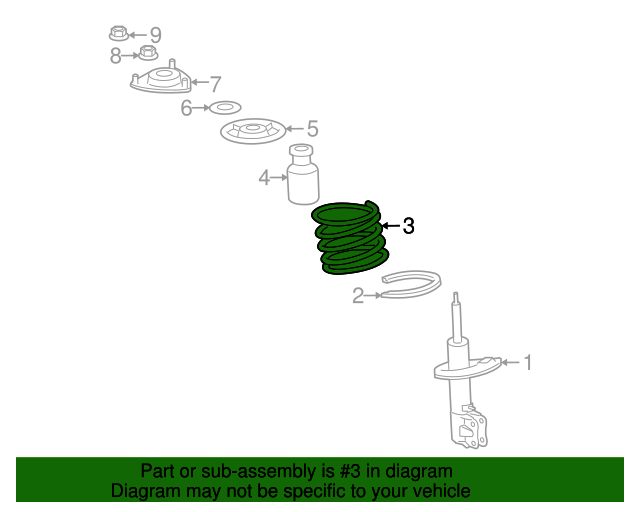 9
8
7
6
5
4
3
2
1

Part or sub-assembly is #3 in diagram
Diagram may not be specific to your vehicle